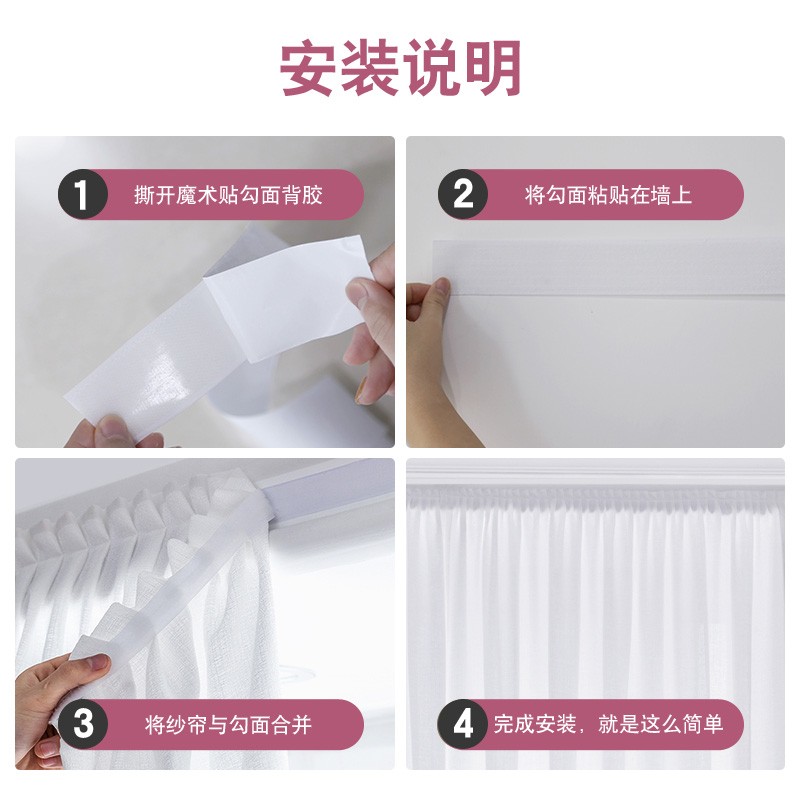 安装说明

1 撕开魔术贴勾面背胶

2 将勾面粘贴在墙上

3 将纱帘与勾面合并

4 完成安装，就是这么简单