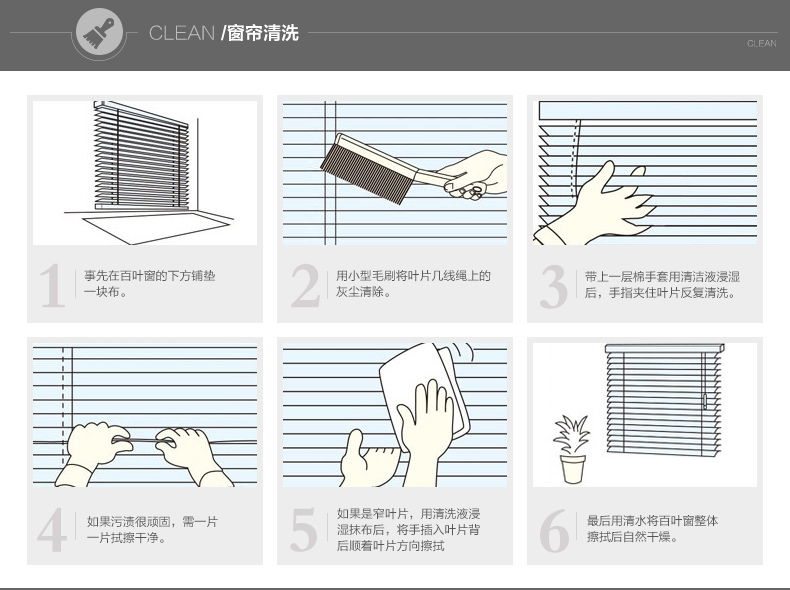 CLEAN /窗帘清洗

CLEAN

1 事先在百叶窗的下方铺垫一块布。

2 用小型毛刷将叶片几线绳上的灰尘清除。

3 带上一层棉手套用清洁液浸湿后，手指夹住叶片反复清洗。

4 如果污渍很顽固，需一片一片拭擦干净。

5 如果是窄叶片，用清洗液浸湿抹布后，将手插入叶片背后顺着叶片方向擦拭

6 最后用清水将百叶窗整体擦拭后自然干燥。