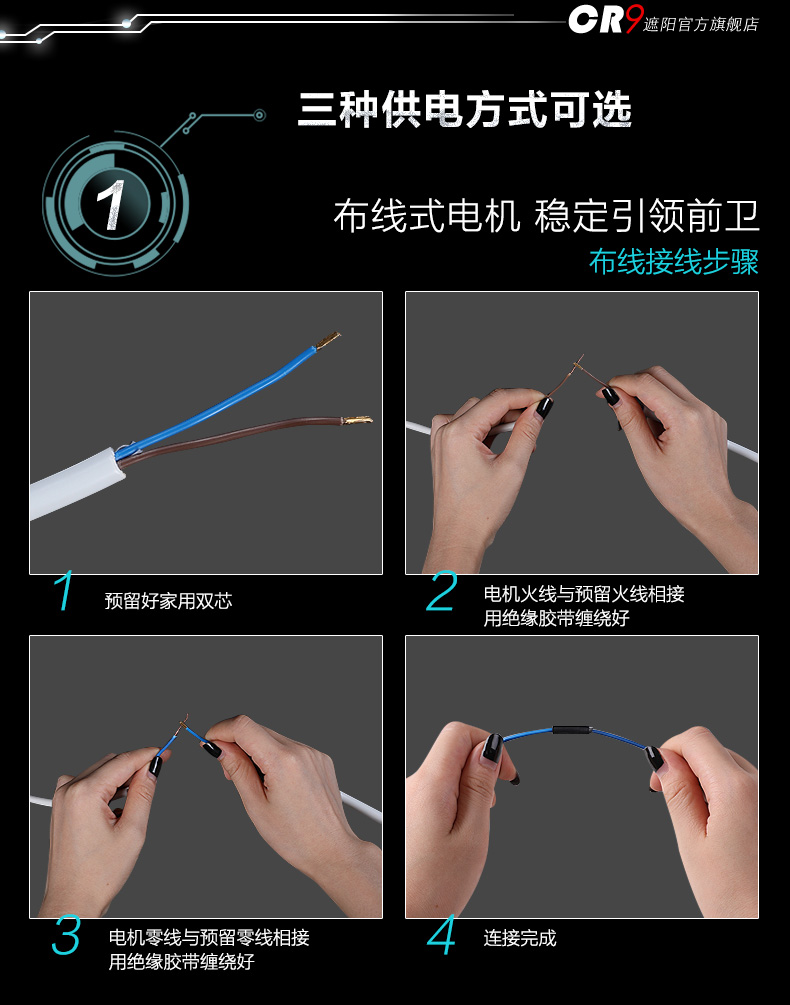 CR9 遮阳官方旗舰店

三种供电方式可选

1

布线式电机 稳定引领前卫

布线接线步骤

1 预留好家用双芯

2 电机火线与预留火线相接 用绝缘胶带缠绕好

3 电机零线与预留零线相接 用绝缘胶带缠绕好

4 连接完成