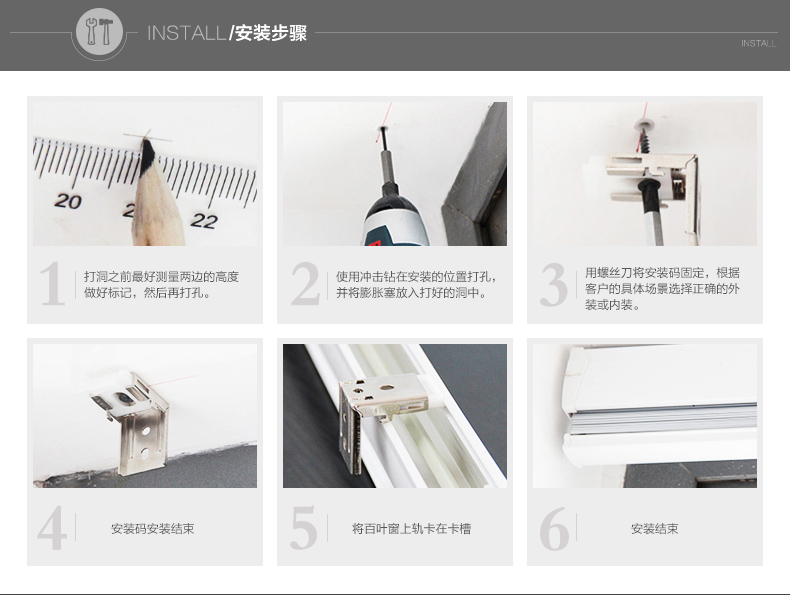 INSTALL/安装步骤

INSTALL

20 2 22

1 打洞之前最好测量两边的高度做好标记，然后再打孔。

2 使用冲击钻在安装的位置打孔，并将膨胀塞放入打好的洞中。

3 用螺丝刀将安装码固定，根据客户的具体场景选择正确的外装或内装。

4 安装码安装结束

5 将百叶窗上轨卡在卡槽

6 安装结束