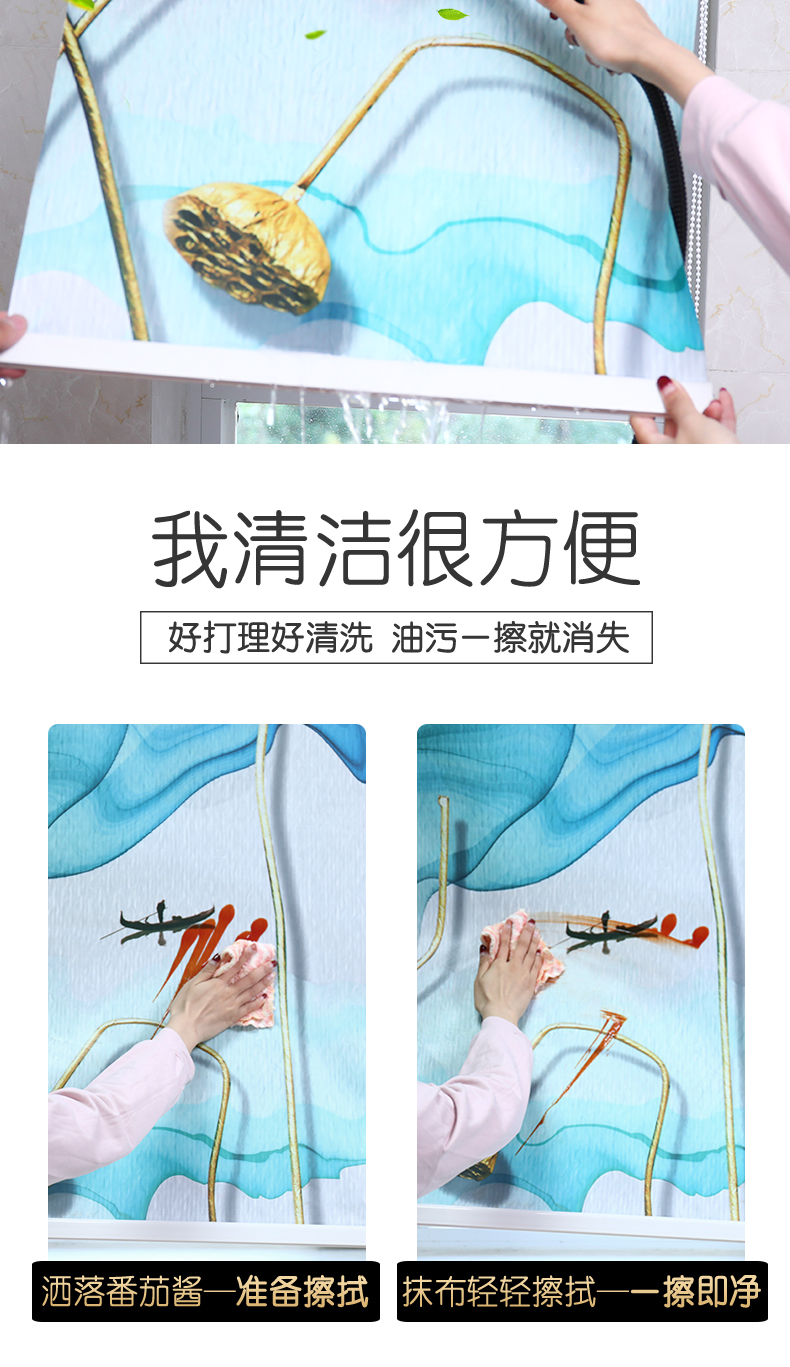 我清洁很方便

好打理好清洗 油污一擦就消失

洒落番茄酱—准备擦拭

抹布轻轻擦拭—一擦即净